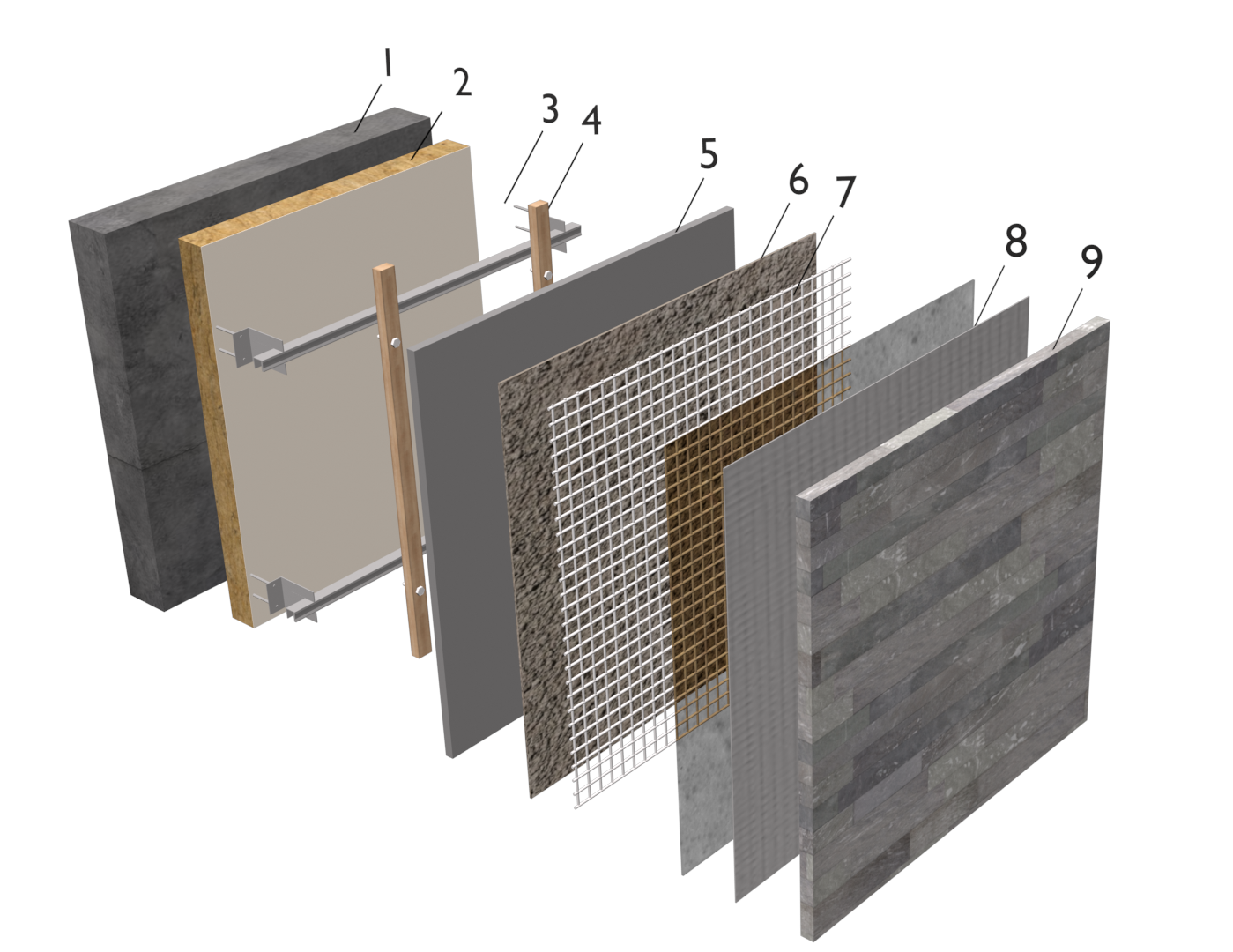 1
2
3
4
5
6
7
8
9